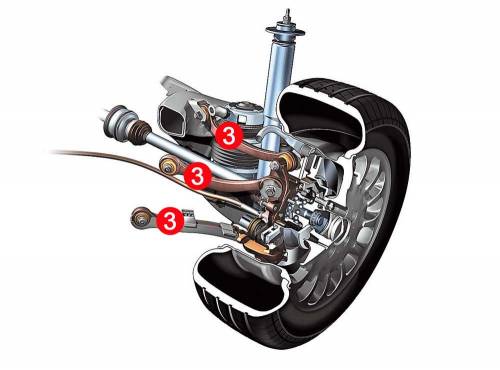 3
3
3