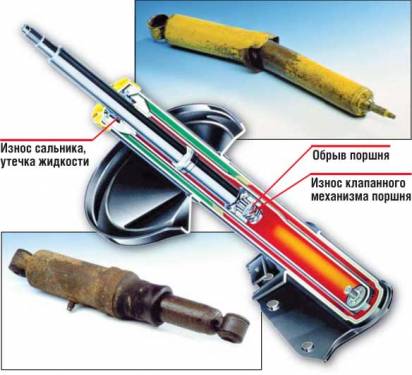 Износ сальника, утечка жидкости

Обрыв поршня

Износ клапанного механизма поршня